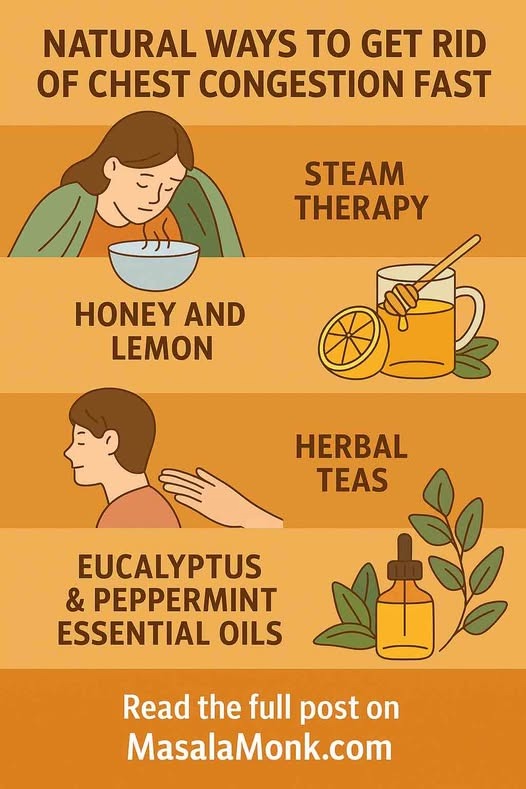 NATURAL WAYS TO GET RID OF CHEST CONGESTION FAST

STEAM THERAPY

HONEY AND LEMON

HERBAL TEAS

EUCALYPTUS & PEPPERMINT ESSENTIAL OILS

Read the full post on MasalaMonk.com